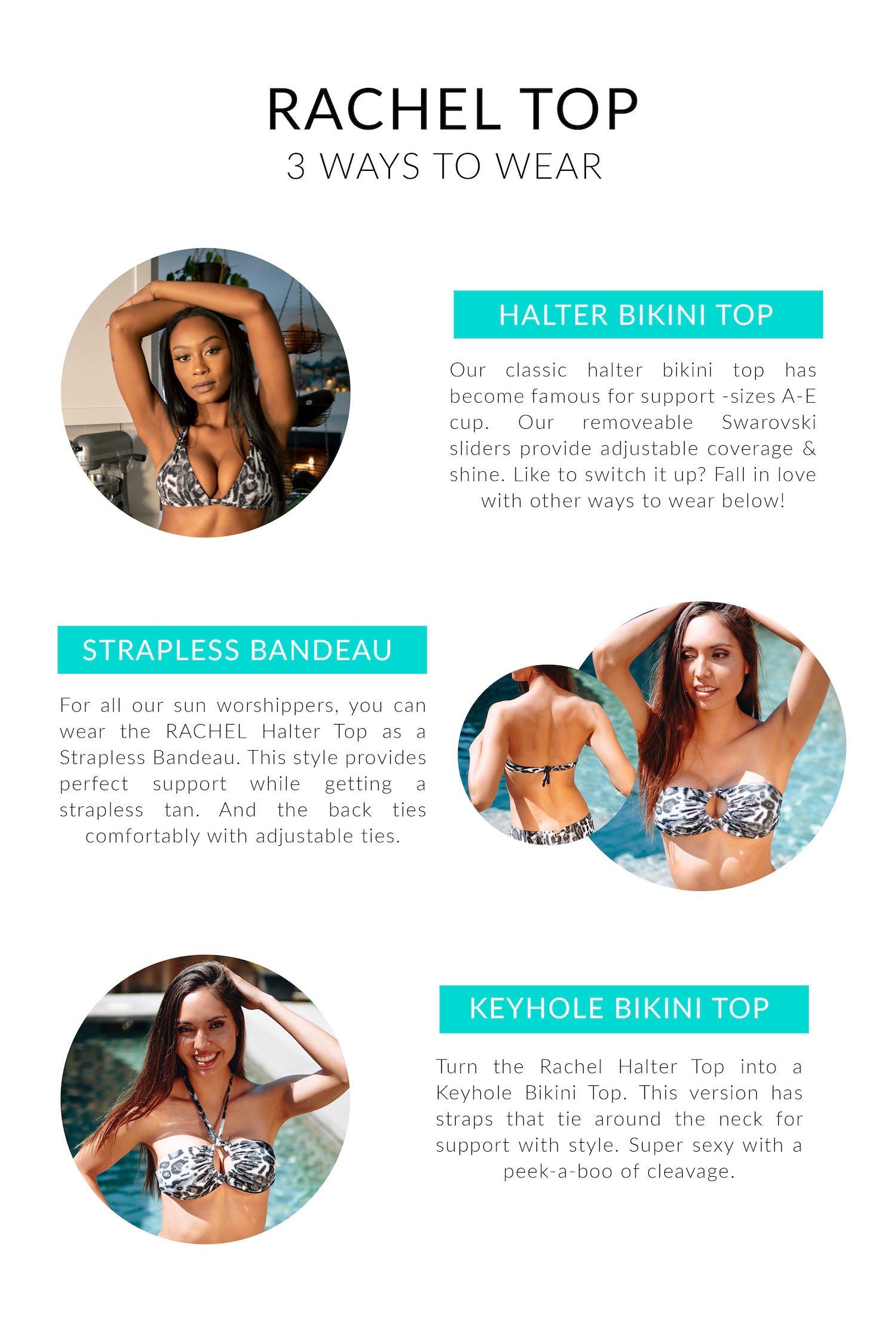 RACHEL TOP
3 WAYS TO WEAR

HALTER BIKINI TOP

Our classic halter bikini top has become famous for support -sizes A-E cup. Our removeable Swarovski sliders provide adjustable coverage & shine. Like to switch it up? Fall in love with other ways to wear below!

STRAPLESS BANDEAU

For all our sun worshippers, you can wear the RACHEL Halter Top as a Strapless Bandeau. This style provides perfect support while getting a strapless tan. And the back ties comfortably with adjustable ties.

KEYHOLE BIKINI TOP

Turn the Rachel Halter Top into a Keyhole Bikini Top. This version has straps that tie around the neck for support with style. Super sexy with a peek-a-boo of cleavage.